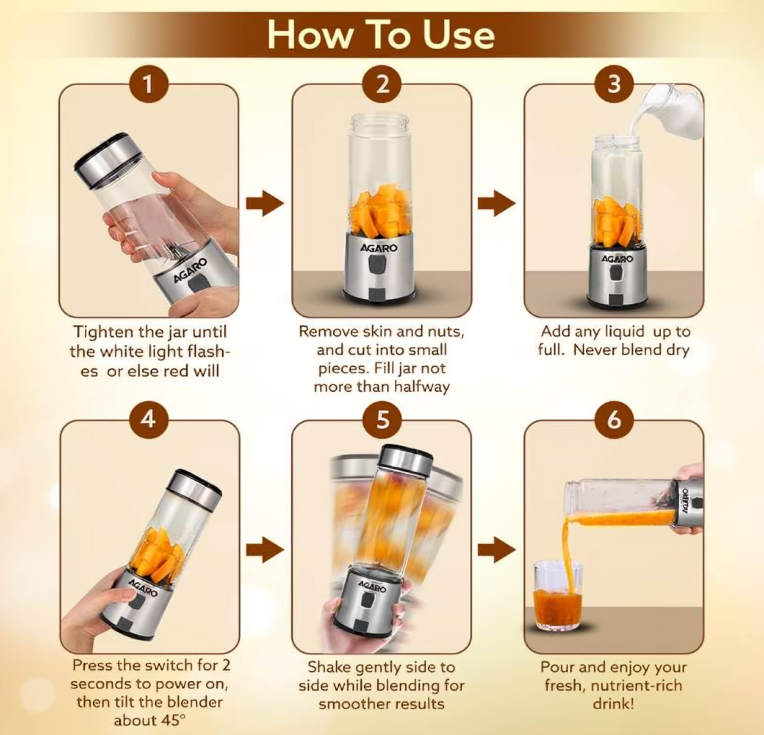 How To Use

1

AGARO

Tighten the jar until the white light flashes or else red will

2

AGARO

Remove skin and nuts, and cut into small pieces. Fill jar not more than halfway

3

AGARO

Add any liquid up to full. Never blend dry

4

AGARO

Press the switch for 2 seconds to power on, then tilt the blender about 45°

5

AGARO

Shake gently side to side while blending for smoother results

6

AGARO

Pour and enjoy your fresh, nutrient-rich drink!