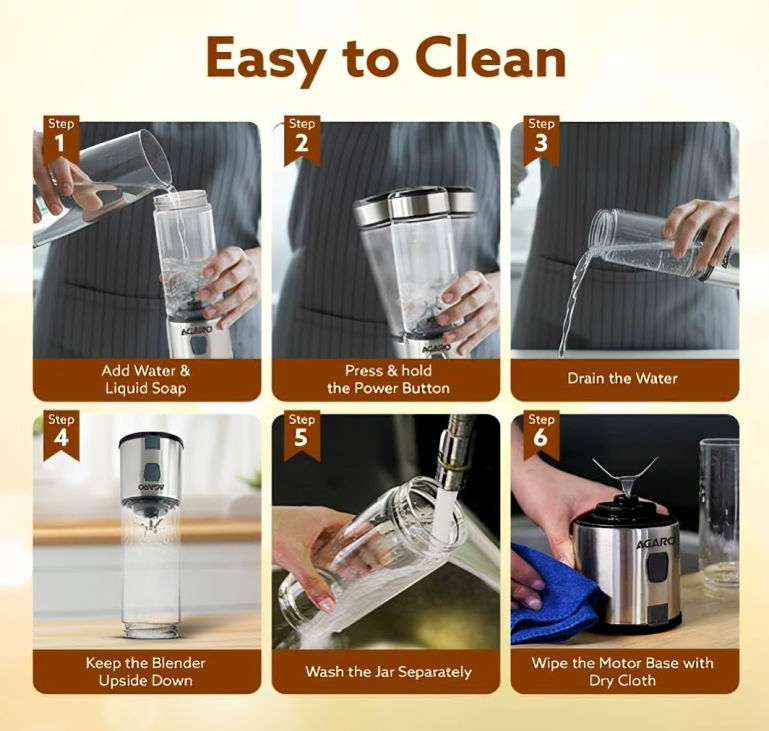 Easy to Clean

Step 1

AGARO

Add Water & Liquid Soap

Step 2

AGARO

Press & hold the Power Button

Step 3

Drain the Water

Step 4

AGARO

Keep the Blender Upside Down

Step 5

Wash the Jar Separately

Step 6

AGARO

Wipe the Motor Base with Dry Cloth